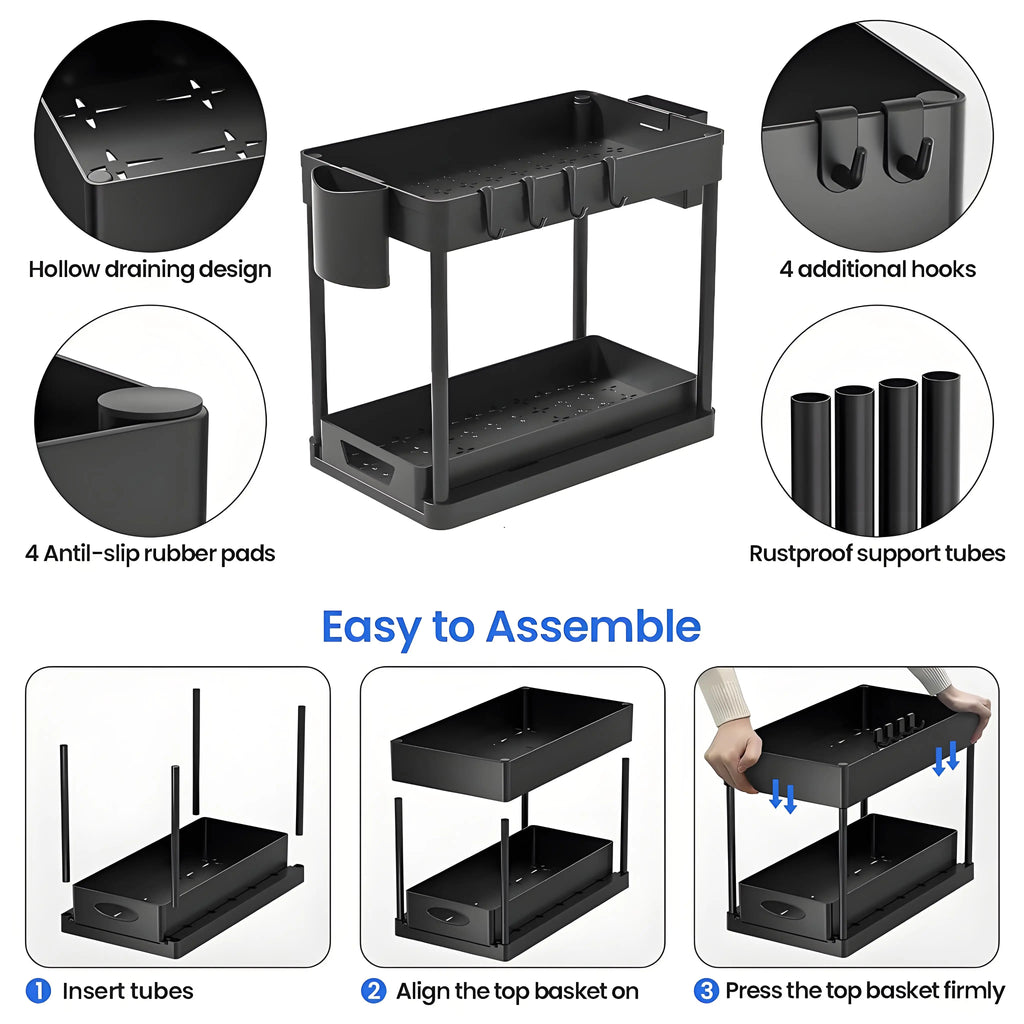 Hollow draining design

4 additional hooks

4 Antil-slip rubber pads

Rustproof support tubes

Easy to Assemble

1 Insert tubes

2 Align the top basket on

3 Press the top basket firmly